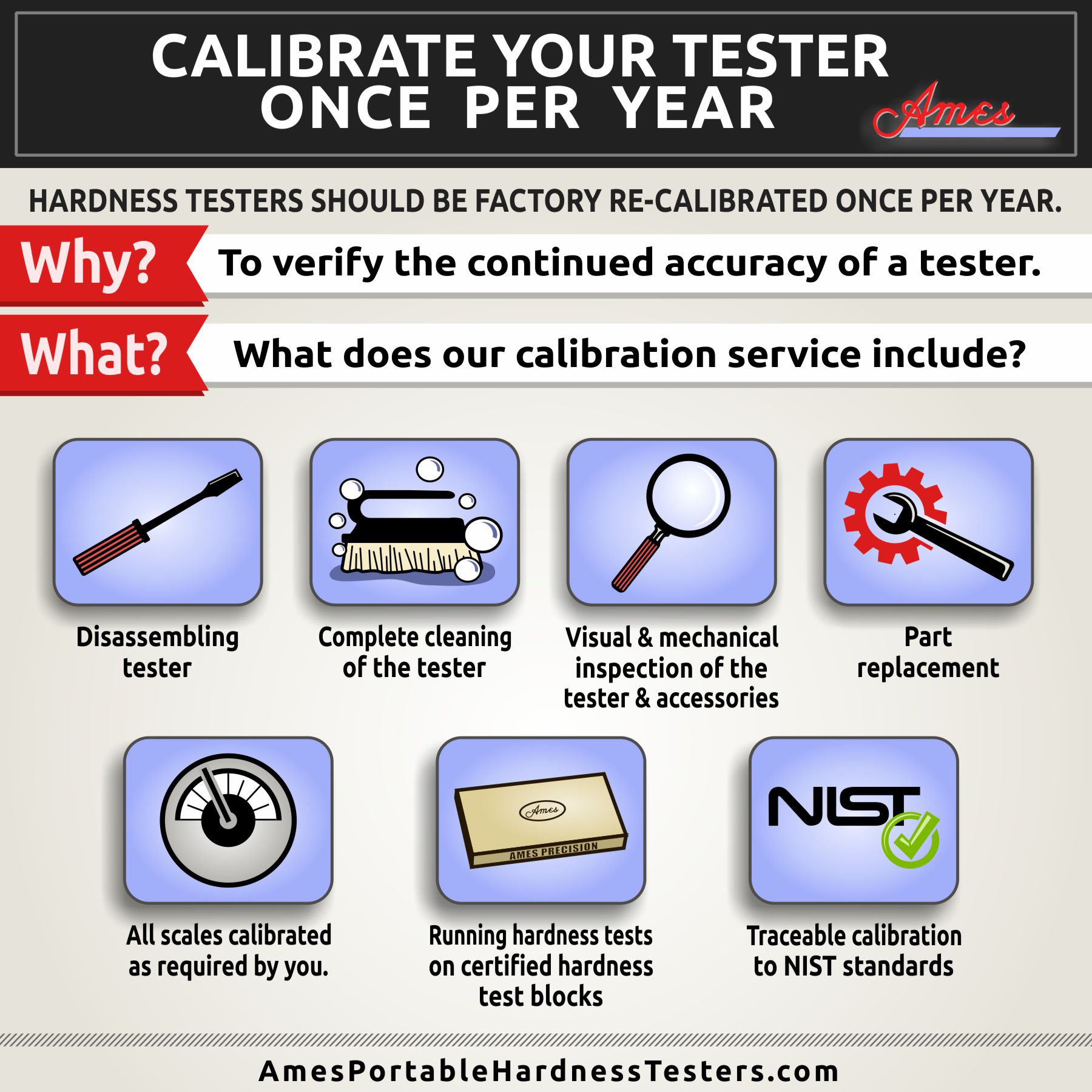 CALIBRATE YOUR TESTER ONCE PER YEAR

Ames

HARDNESS TESTERS SHOULD BE FACTORY RE-CALIBRATED ONCE PER YEAR.

Why? To verify the continued accuracy of a tester.

What? What does our calibration service include?

Disassembling tester

Complete cleaning of the tester

Visual & mechanical inspection of the tester & accessories

Part replacement

All scales calibrated as required by you.

Ames

AMES PRECISION

Running hardness tests on certified hardness test blocks

NIST

Traceable calibration to NIST standards

AmesPortableHardnessTesters.com