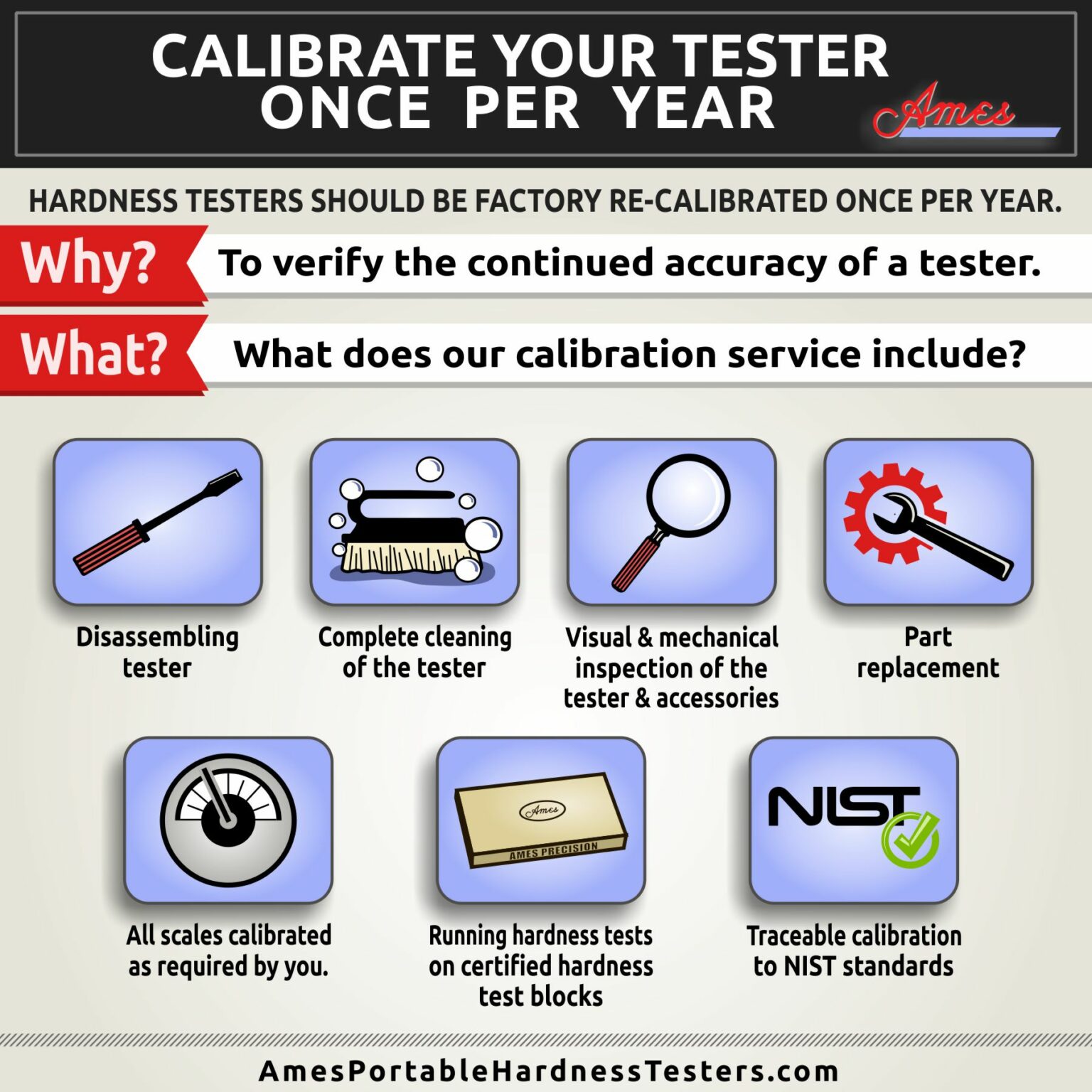 CALIBRATE YOUR TESTER ONCE PER YEAR

Ames

HARDNESS TESTERS SHOULD BE FACTORY RE-CALIBRATED ONCE PER YEAR.

Why? To verify the continued accuracy of a tester.

What? What does our calibration service include?

Disassembling tester

Complete cleaning of the tester

Visual & mechanical inspection of the tester & accessories

Part replacement

All scales calibrated as required by you.

Ames
AMES PRECISION

Running hardness tests on certified hardness test blocks

NIST

Traceable calibration to NIST standards

AmesPortableHardnessTesters.com